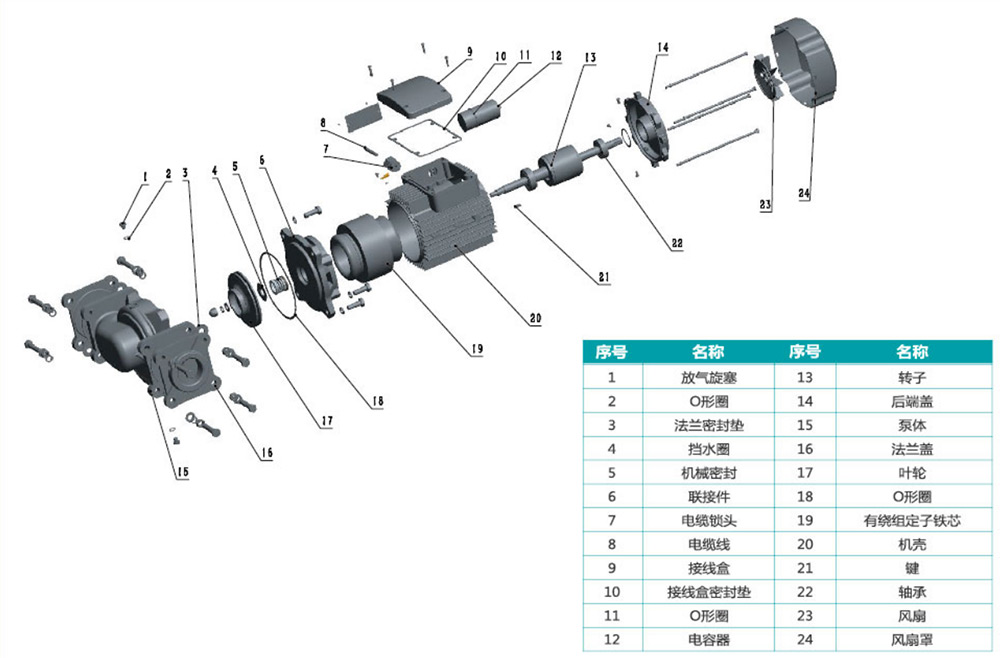 1 2 3 4 5 6 7 8 9 10 11 12 13 14 15 16 17 18 19 20 21 22 23 24

| 序号 | 名称 | 序号 | 名称 |
|---|---|---|---|
| 1 | 放气旋塞 | 13 | 转子 |
| 2 | O形圈 | 14 | 后端盖 |
| 3 | 法兰密封垫 | 15 | 泵体 |
| 4 | 挡水圈 | 16 | 法兰盖 |
| 5 | 机械密封 | 17 | 叶轮 |
| 6 | 联接件 | 18 | O形圈 |
| 7 | 电缆锁头 | 19 | 有绕组定子铁芯 |
| 8 | 电缆线 | 20 | 机壳 |
| 9 | 接线盒 | 21 | 键 |
| 10 | 接线盒密封垫 | 22 | 轴承 |
| 11 | O形圈 | 23 | 风扇 |
| 12 | 电容器 | 24 | 风扇罩 |